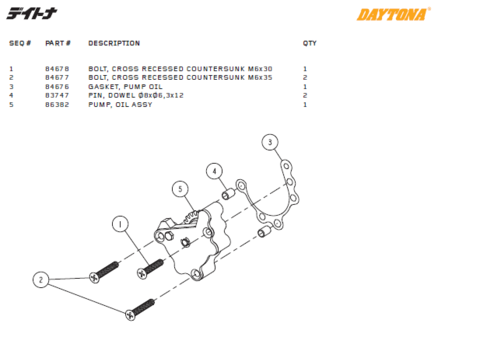 デイトナ

DAYTONA®

| SEQ # | PART # | DESCRIPTION | QTY |
|---|---|---|---|
| 1 | 84678 | BOLT, CROSS RECESSED COUNTERSUNK M6x30 | 1 |
| 2 | 84677 | BOLT, CROSS RECESSED COUNTERSUNK M6x35 | 2 |
| 3 | 84676 | GASKET, PUMP OIL | 1 |
| 4 | 83747 | PIN, DOWEL Ø8xØ6,3x12 | 2 |
| 5 | 86382 | PUMP, OIL ASSY | 1 |

3
4
5
1
2