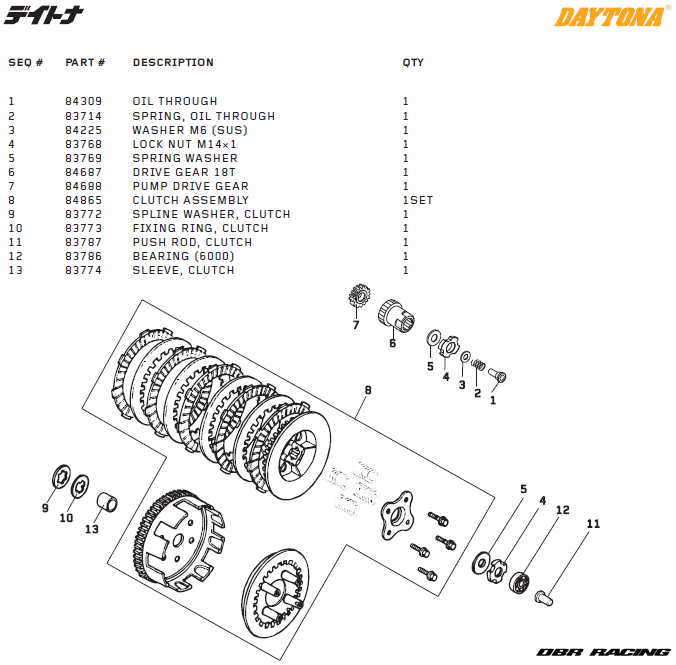 デイトナ DAYTONA®

| SEQ # | PART # | DESCRIPTION | QTY |
|---|---|---|---|
| 1 | 84309 | OIL THROUGH | 1 |
| 2 | 83714 | SPRING, OIL THROUGH | 1 |
| 3 | 84225 | WASHER M6 (SUS) | 1 |
| 4 | 83768 | LOCK NUT M14×1 | 1 |
| 5 | 83769 | SPRING WASHER | 1 |
| 6 | 84687 | DRIVE GEAR 18T | 1 |
| 7 | 84688 | PUMP DRIVE GEAR | 1 |
| 8 | 84865 | CLUTCH ASSEMBLY | 1SET |
| 9 | 83772 | SPLINE WASHER, CLUTCH | 1 |
| 10 | 83773 | FIXING RING, CLUTCH | 1 |
| 11 | 83787 | PUSH ROD, CLUTCH | 1 |
| 12 | 83786 | BEARING (6000) | 1 |
| 13 | 83774 | SLEEVE, CLUTCH | 1 |

7
6
5
4
3
2
1
8
9
10
13
5
4
12
11

DBR RACING